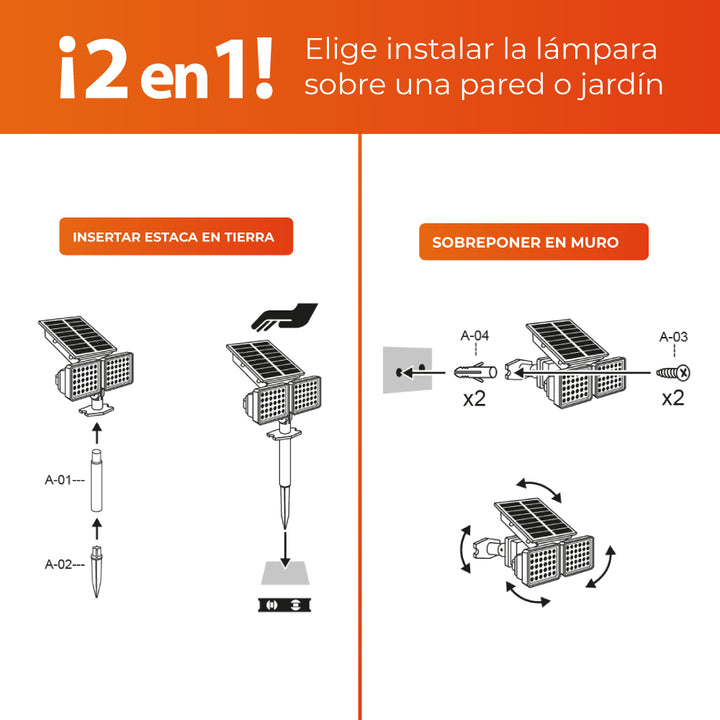 ¡2 en 1! Elige instalar la lámpara sobre una pared o jardín

INSERTAR ESTACA EN TIERRA

A-01---

A-02---

SOBREPONER EN MURO

A-04

x2

A-03

x2